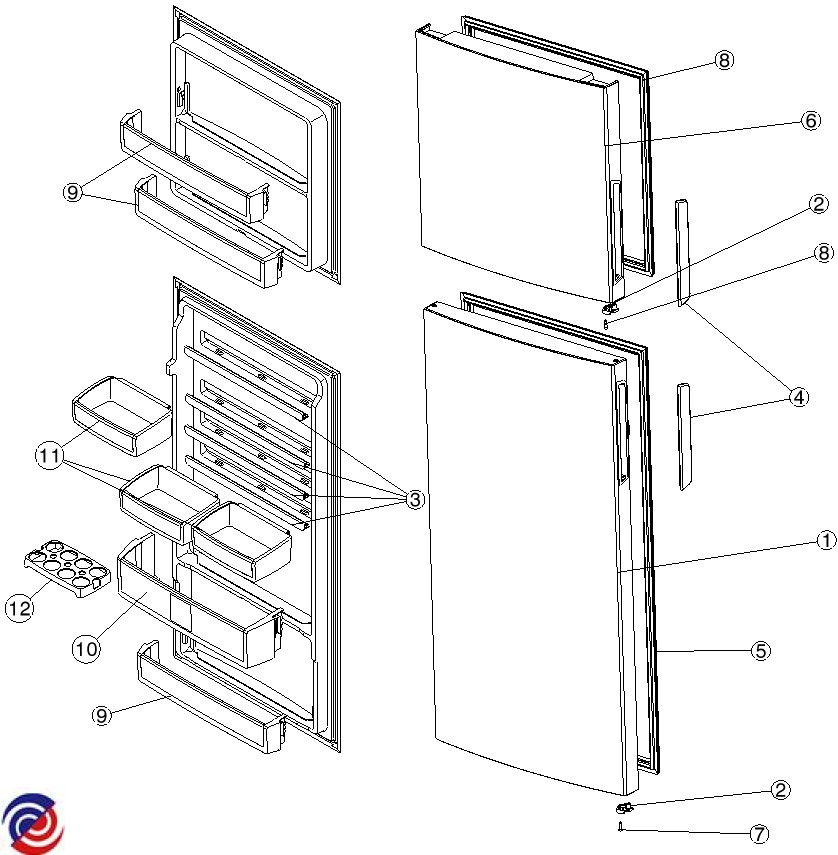 8
6
9
2
8
4
11
3
1
12
10
5
9
2
7